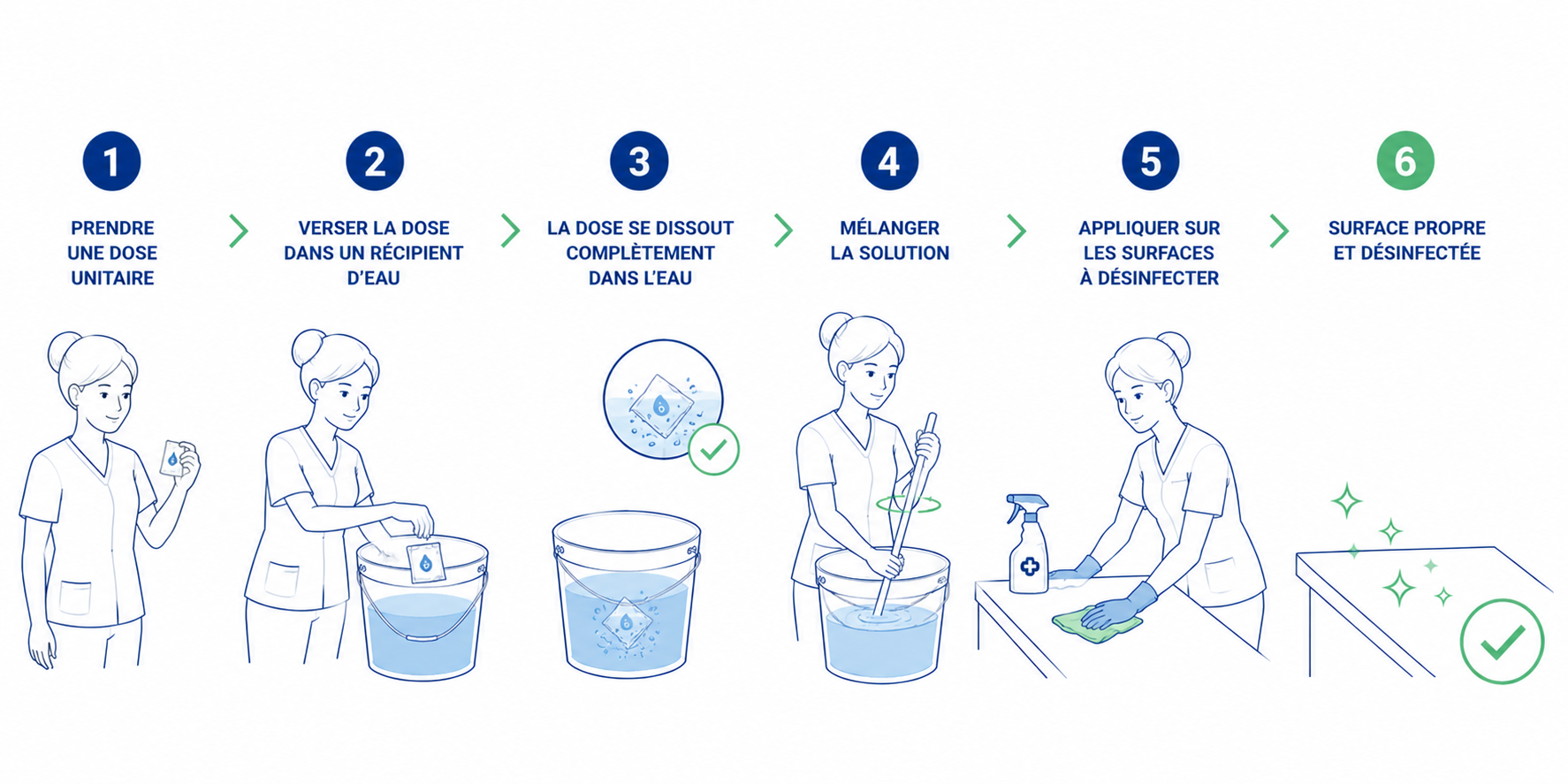 1

PRENDRE UNE DOSE UNITAIRE

2

VERSER LA DOSE DANS UN RÉCIPIENT D'EAU

3

LA DOSE SE DISSOUT COMPLÈTEMENT DANS L'EAU

4

MÉLANGER LA SOLUTION

5

APPLIQUER SUR LES SURFACES À DÉSINFECTER

6

SURFACE PROPRE ET DÉSINFECTÉE